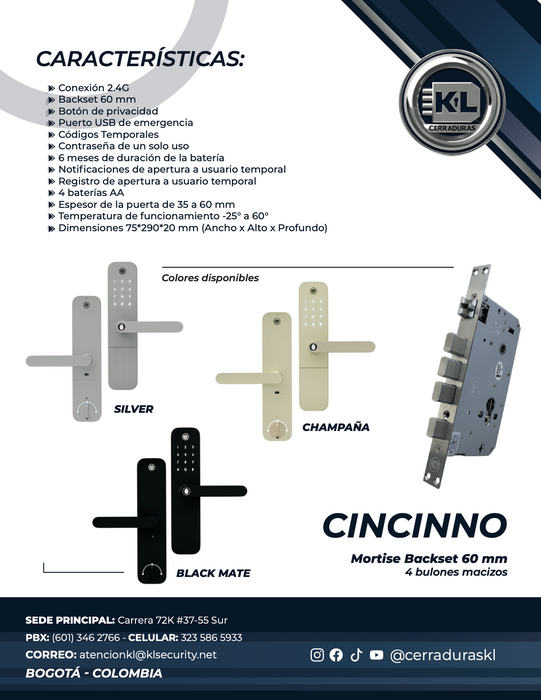 CARACTERÍSTICAS:

Conexión 2.4G
Backset 60 mm
Botón de privacidad
Puerto USB de emergencia
Códigos Temporales
Contraseña de un solo uso
6 meses de duración de la batería
Notificaciones de apertura a usuario temporal
Registro de apertura a usuario temporal
4 baterías AA
Espesor de la puerta de 35 a 60 mm
Temperatura de funcionamiento -25° a 60°
Dimensiones 75*290*20 mm (Ancho x Alto x Profundo)

KL
CERRADURAS

Colores disponibles

SILVER

CHAMPAÑA

BLACK MATE

CINCINNO

Mortise Backset 60 mm
4 bulones macizos

SEDE PRINCIPAL: Carrera 72K #37-55 Sur
PBX: (601) 346 2766 - CELULAR: 323 586 5933
CORREO: atencionkl@klsecurity.net
BOGOTÁ - COLOMBIA

@cerraduraskl