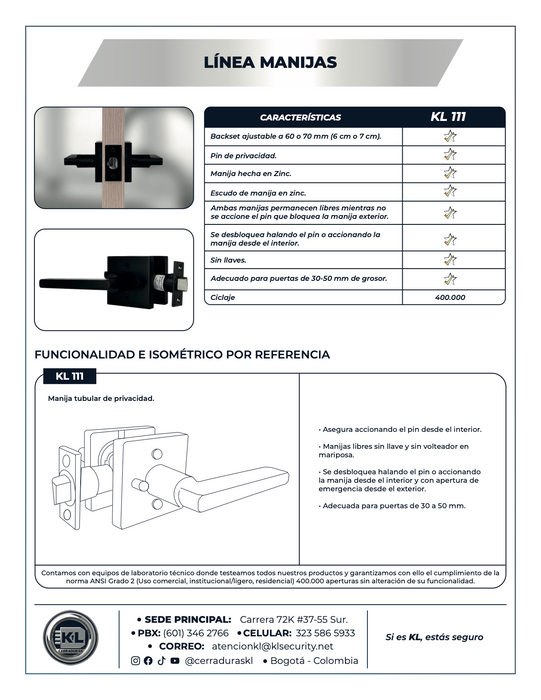 LÍNEA MANIJAS

| CARACTERÍSTICAS | KL 111 |
|---|---|
| Backset ajustable a 60 o 70 mm (6 cm o 7 cm). | |
| Pin de privacidad. | |
| Manija hecha en Zinc. | |
| Escudo de manija en zinc. | |
| Ambas manijas permanecen libres mientras no se accione el pin que bloquea la manija exterior. | |
| Se desbloquea halando el pin o accionando la manija desde el interior. | |
| Sin llaves. | |
| Adecuado para puertas de 30-50 mm de grosor. | |
| Ciclaje | 400.000 |

FUNCIONALIDAD E ISOMÉTRICO POR REFERENCIA

KL 111

Manija tubular de privacidad.

• Asegura accionando el pin desde el interior.

• Manijas libres sin llave y sin volteador en mariposa.

• Se desbloquea halando el pin o accionando la manija desde el interior y con apertura de emergencia desde el exterior.

• Adecuada para puertas de 30 a 50 mm.

Contamos con equipos de laboratorio técnico donde testeamos todos nuestros productos y garantizamos con ello el cumplimiento de la norma ANSI Grado 2 (Uso comercial, institucional/ligero, residencial) 400.000 aperturas sin alteración de su funcionalidad.

KL

• SEDE PRINCIPAL: Carrera 72K #37-55 Sur.
• PBX: (601) 346 2766 • CELULAR: 323 586 5933
• CORREO: atencionkl@klsecurity.net
@cerraduraskl • Bogotá - Colombia

Si es KL, estás seguro